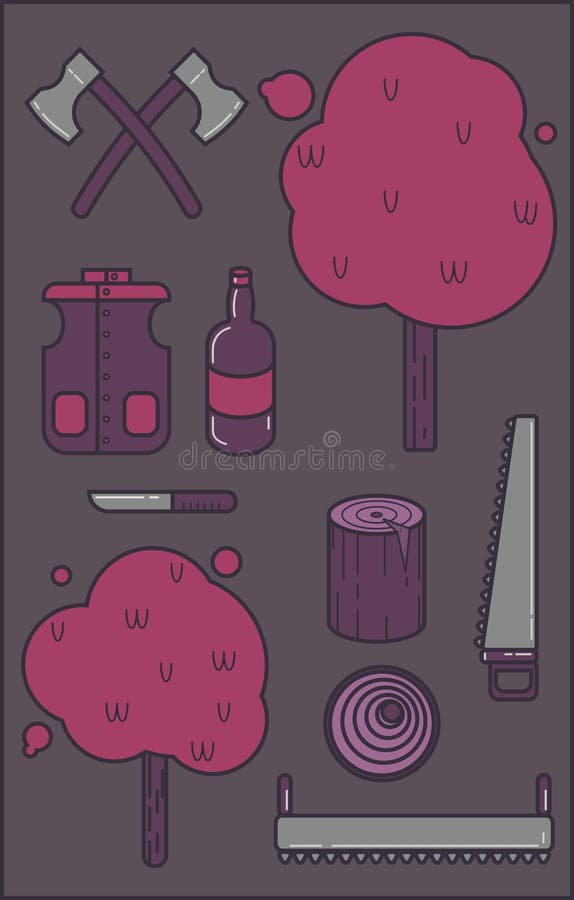 dreamstime