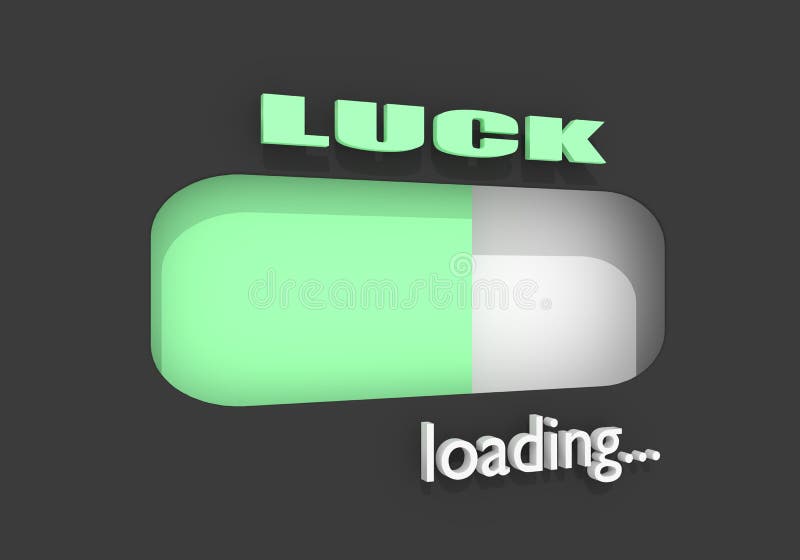 LUCK

dreamstime

loading...