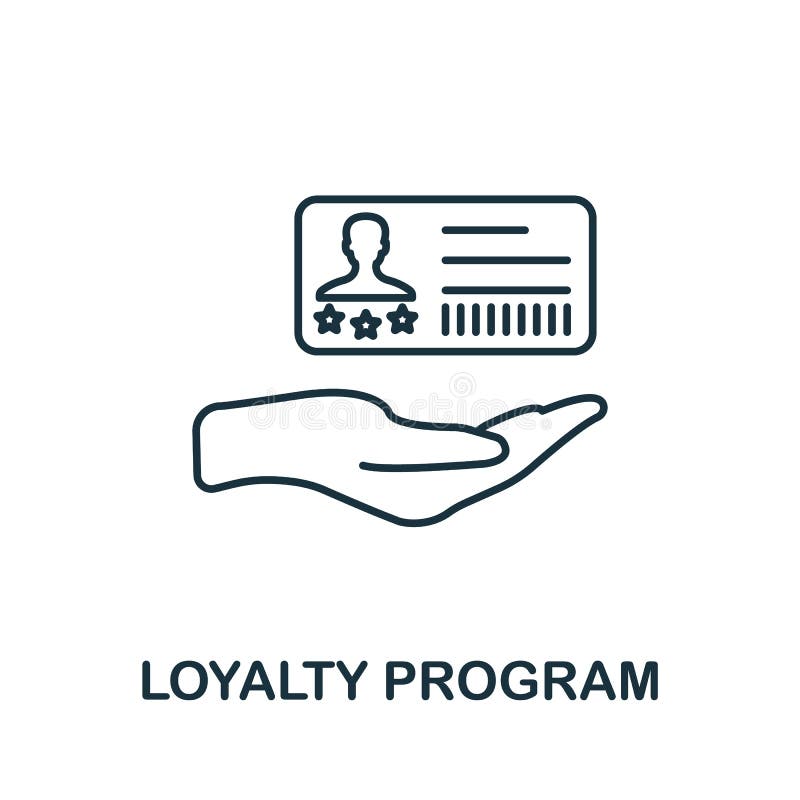 dreamstime

LOYALTY PROGRAM