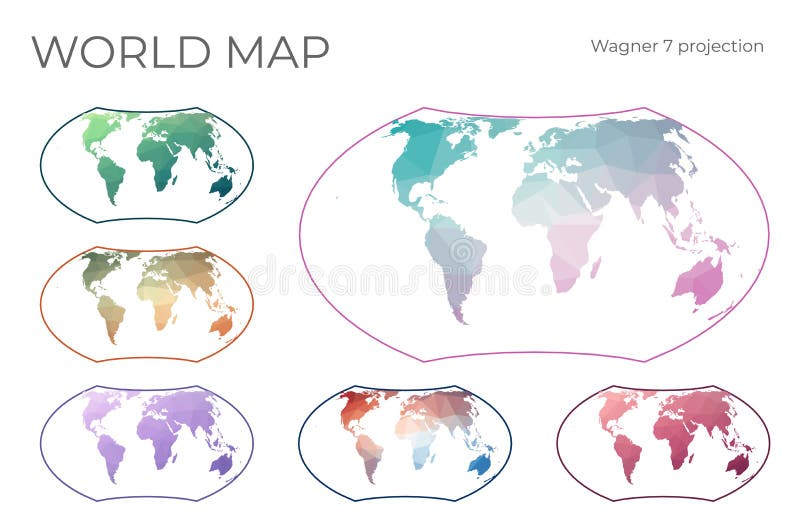 WORLD MAP

Wagner 7 projection

dreamstime