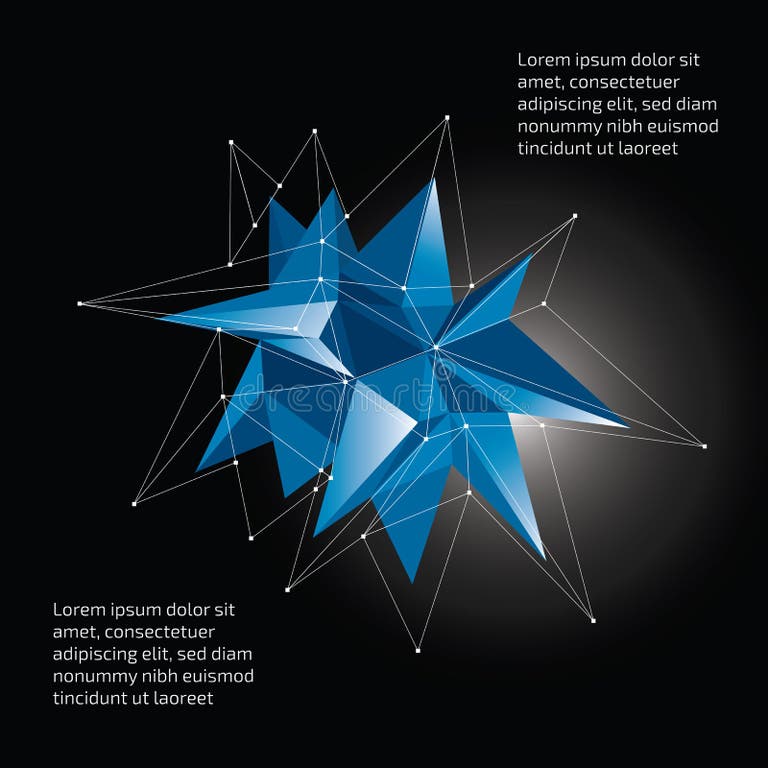 Lorem ipsum dolor sit amet, consectetuer adipiscing elit, sed diam nonummy nibh euismod tincidunt ut laoreet

dreamstime

Lorem ipsum dolor sit amet, consectetuer adipiscing elit, sed diam nonummy nibh euismod tincidunt ut laoreet