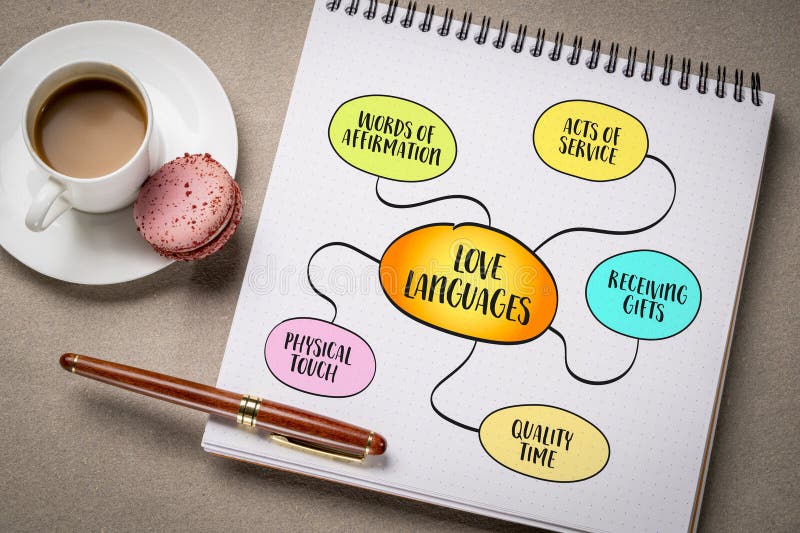 WORDS OF AFFIRMATION

ACTS OF SERVICE

LOVE LANGUAGES

RECEIVING GIFTS

PHYSICAL TOUCH

QUALITY TIME

dreamstime