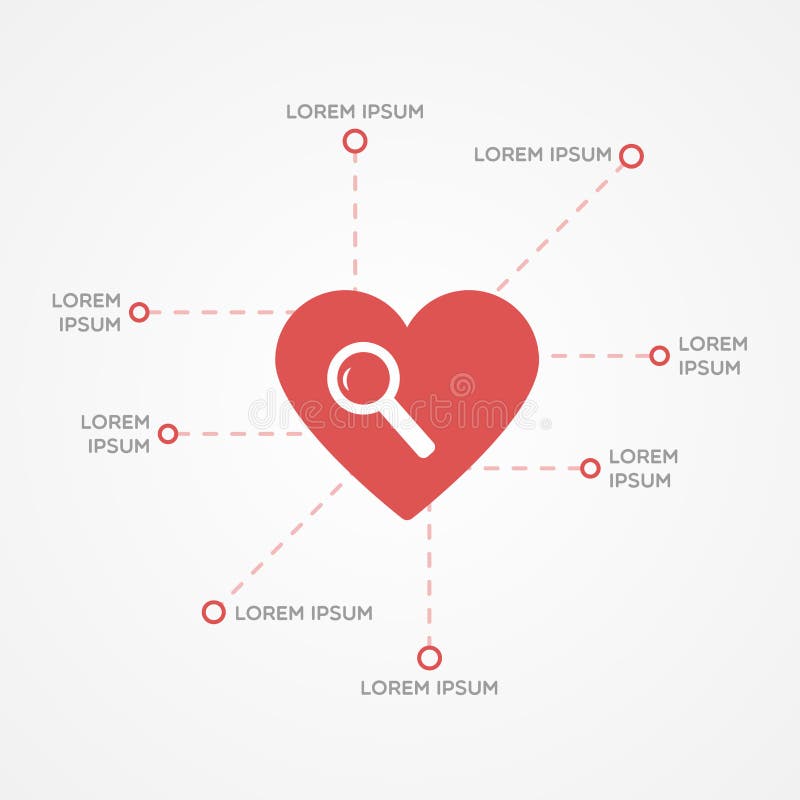 LOREM IPSUM

LOREM IPSUM

LOREM IPSUM

LOREM IPSUM

LOREM IPSUM

dreamstime

LOREM IPSUM

LOREM IPSUM

LOREM IPSUM