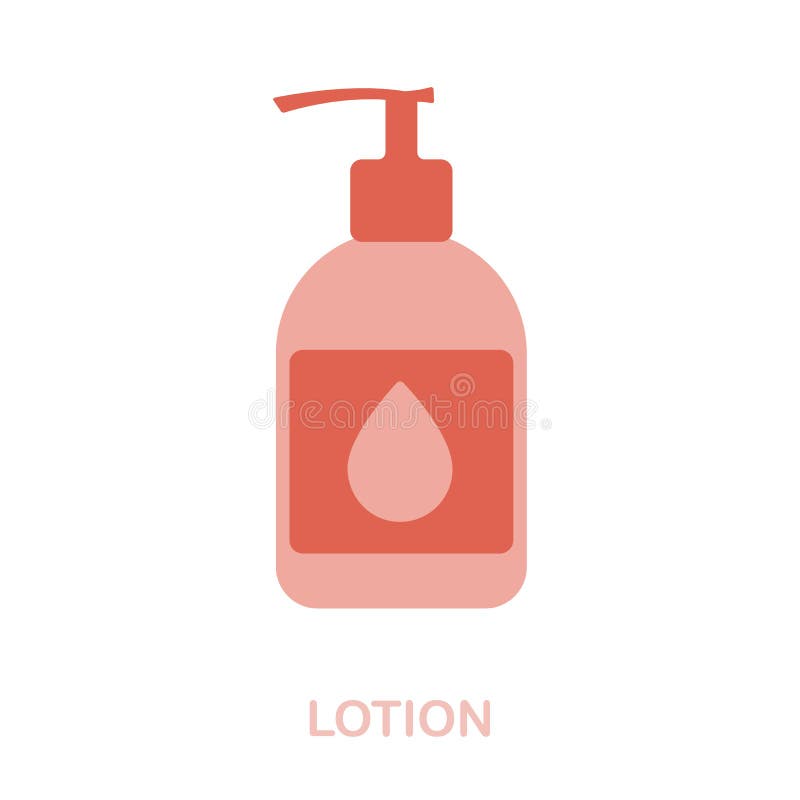 dreamstime

LOTION