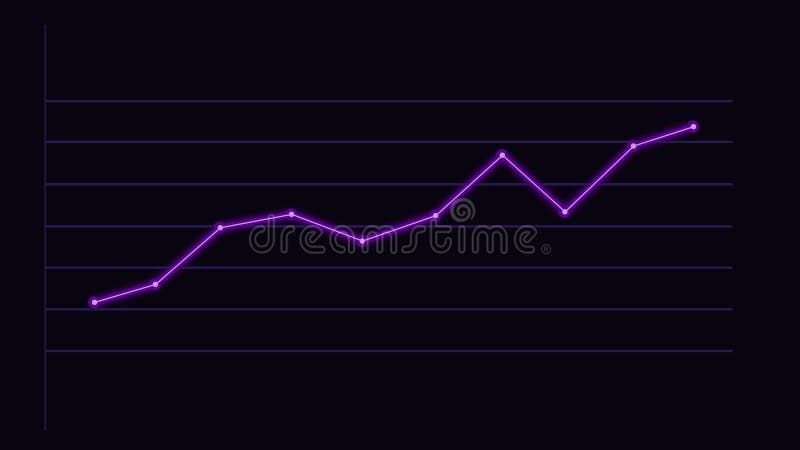 dreamstime®