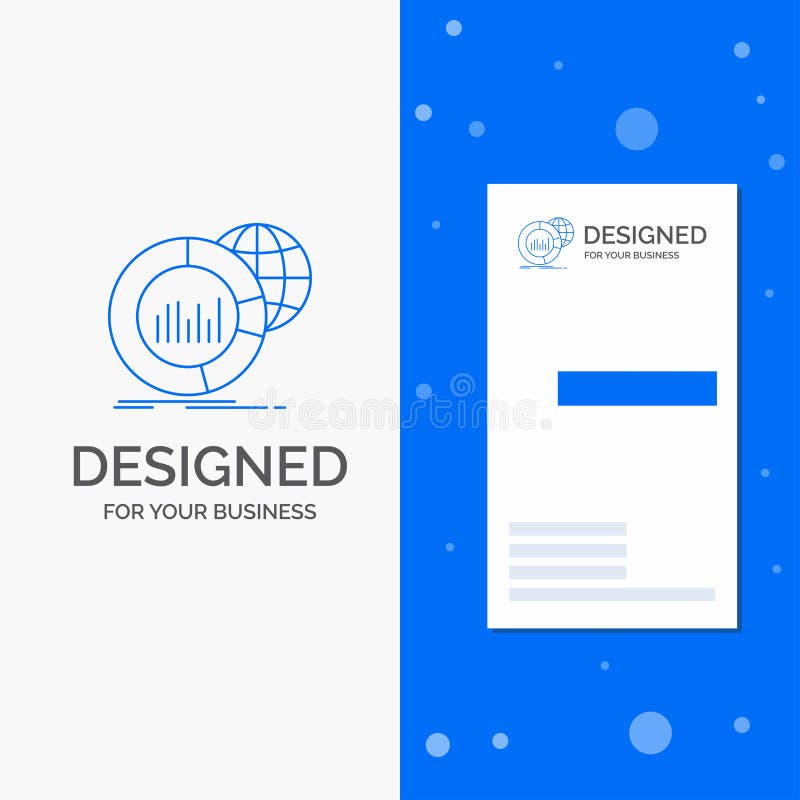 DESIGNED
FOR YOUR BUSINESS

dreamstime

DESIGNED
FOR YOUR BUSINESS