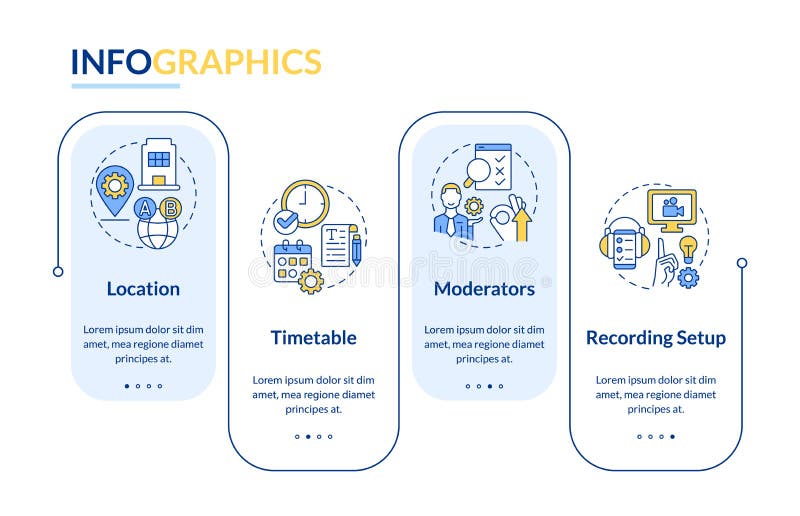 INFOGRAPHICS

A B

Location

Lorem ipsum dolor sit dim amet, mea regione diamet principes at.

Timetable

Lorem ipsum dolor sit dim amet, mea regione diamet principes at.

Moderators

Lorem ipsum dolor sit dim amet, mea regione diamet principes at.

Recording Setup

Lorem ipsum dolor sit dim amet, mea regione diamet principes at.

dreamstime