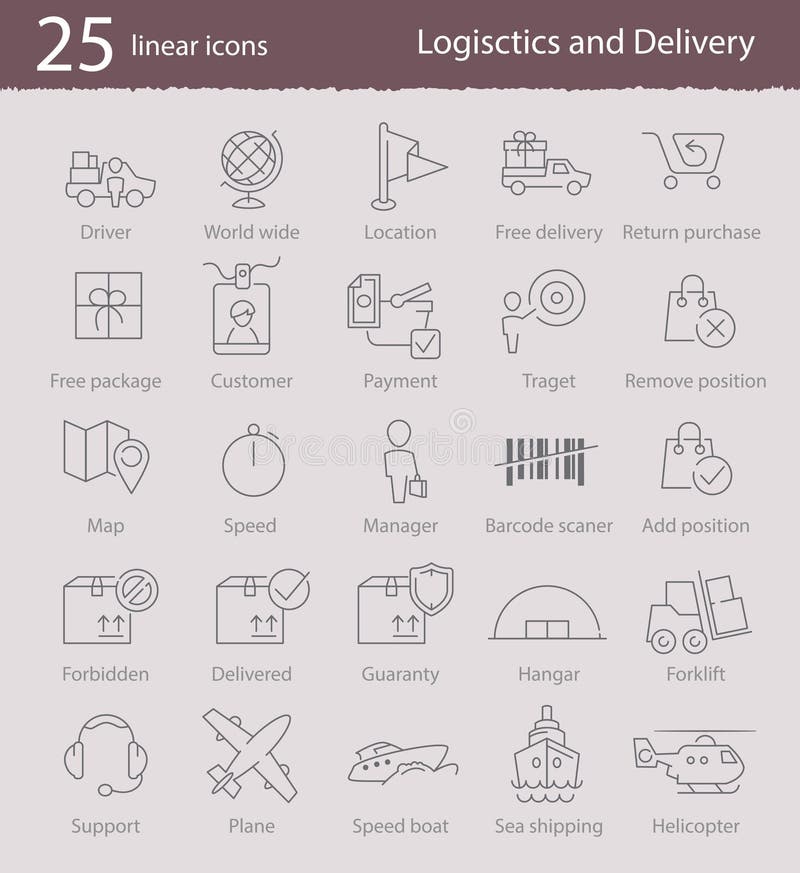 25 linear icons

Logisctics and Delivery

Driver
World wide
Location
Free delivery
Return purchase

Free package
Customer
Payment
Traget
Remove position

Map
Speed
Manager
Barcode scaner
Add position

Forbidden
Delivered
Guaranty
Hangar
Forklift

Support
Plane
Speed boat
Sea shipping
Helicopter