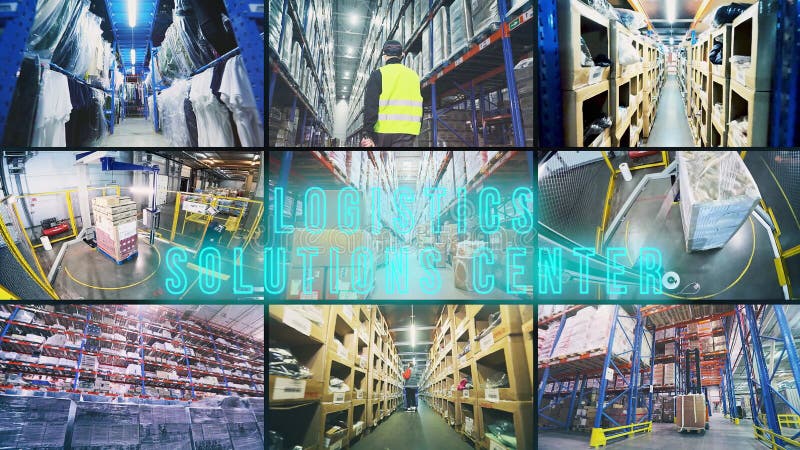 LOGISTICS SOLUTIONS CENTER