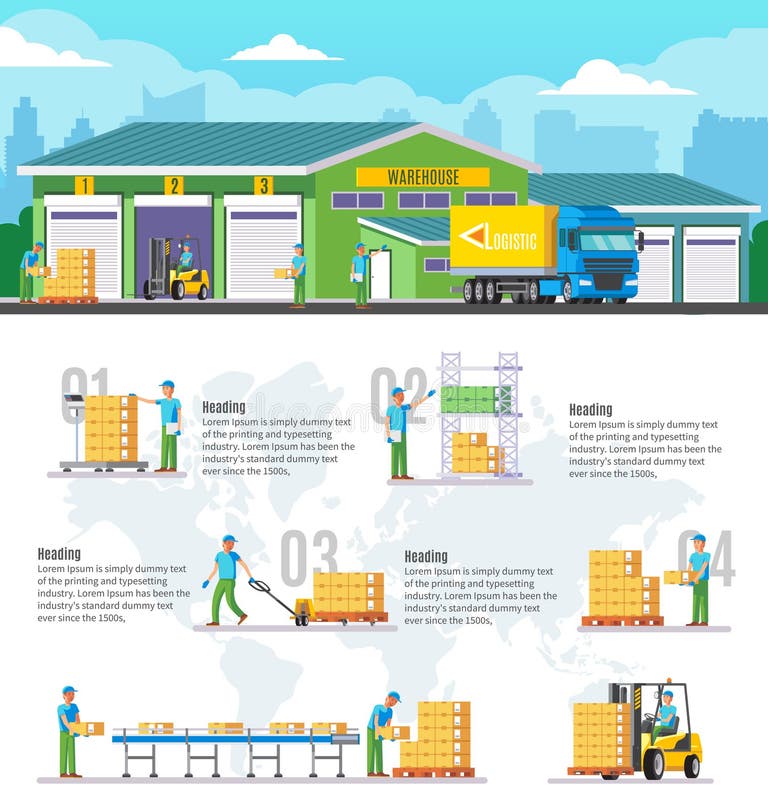 1 2 3

WAREHOUSE

LOGISTIC

01

Heading
Lorem Ipsum is simply dummy text of the printing and typesetting industry. Lorem Ipsum has been the industry's standard dummy text ever since the 1500s,

02

Heading
Lorem Ipsum is simply dummy text of the printing and typesetting industry. Lorem Ipsum has been the industry's standard dummy text ever since the 1500s,

Heading
Lorem Ipsum is simply dummy text of the printing and typesetting industry. Lorem Ipsum has been the industry's standard dummy text ever since the 1500s,

03

Heading
Lorem Ipsum is simply dummy text of the printing and typesetting industry. Lorem Ipsum has been the industry's standard dummy text ever since the 1500s,

04