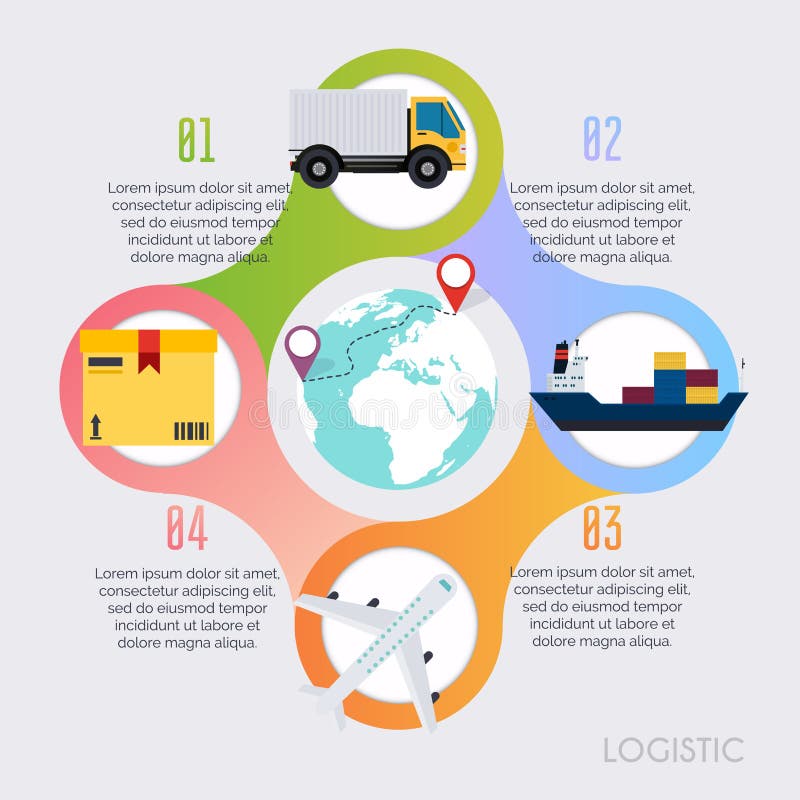 01

Lorem ipsum dolor sit amet, consectetur adipiscing elit, sed do eiusmod tempor incididunt ut labore et dolore magna aliqua.

02

Lorem ipsum dolor sit amet, consectetur adipiscing elit, sed do eiusmod tempor incididunt ut labore et dolore magna aliqua.

04

Lorem ipsum dolor sit amet, consectetur adipiscing elit, sed do eiusmod tempor incididunt ut labore et dolore magna aliqua.

03

Lorem ipsum dolor sit amet, consectetur adipiscing elit, sed do eiusmod tempor incididunt ut labore et dolore magna aliqua.

LOGISTIC