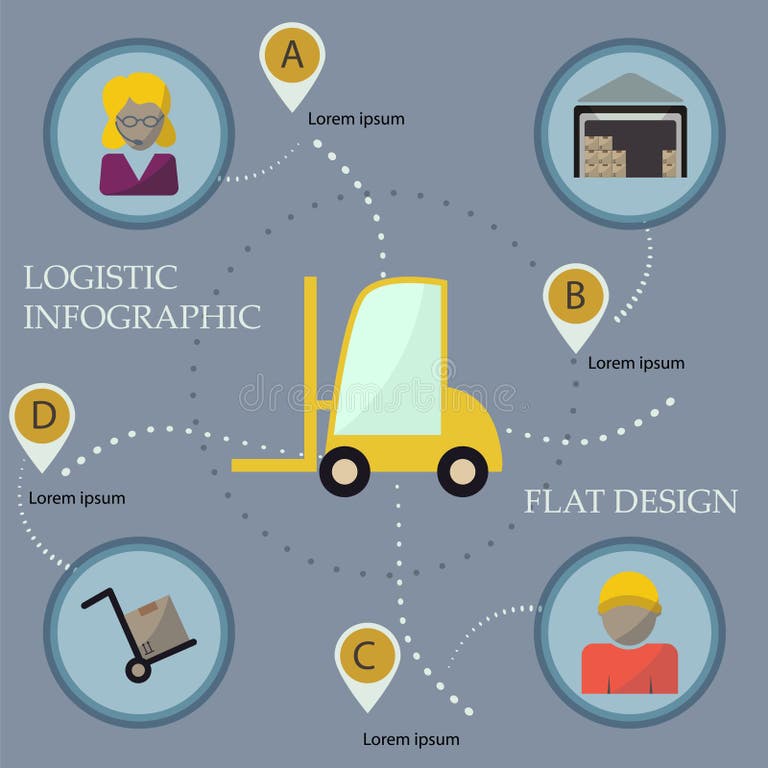 A

Lorem ipsum

LOGISTIC
INFOGRAPHIC

B

Lorem ipsum

dreamstime

D

Lorem ipsum

FLAT DESIGN

C

Lorem ipsum