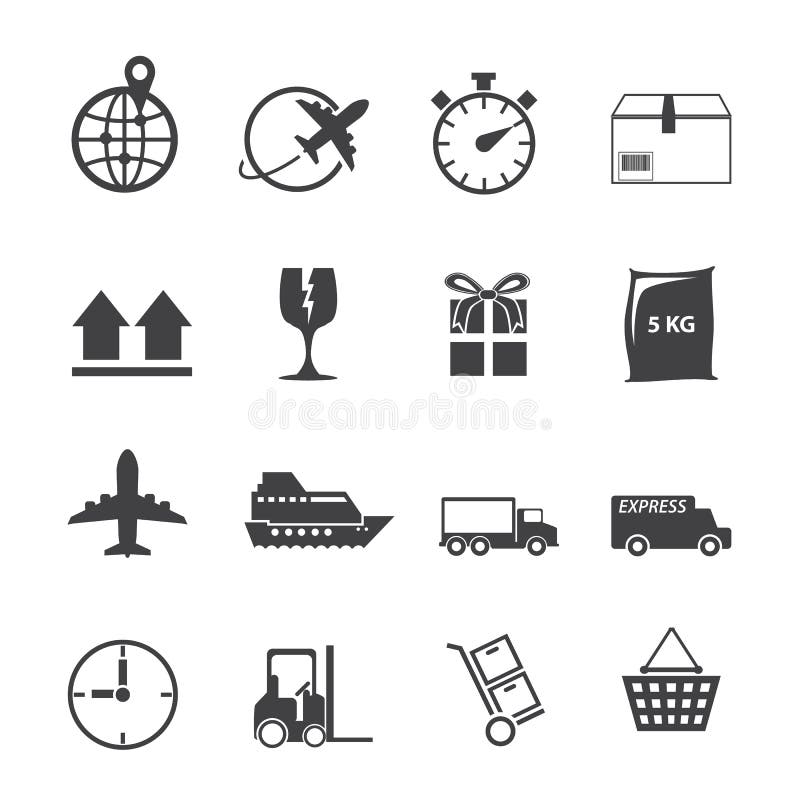 5 KG

dreamstime

EXPRESS