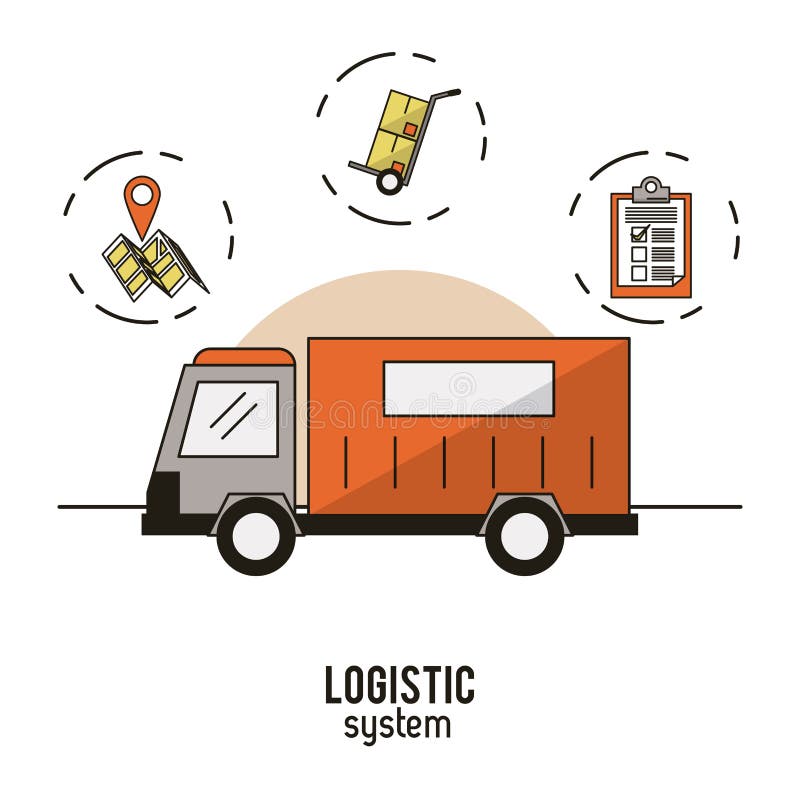 dreamstime

LOGISTIC
system