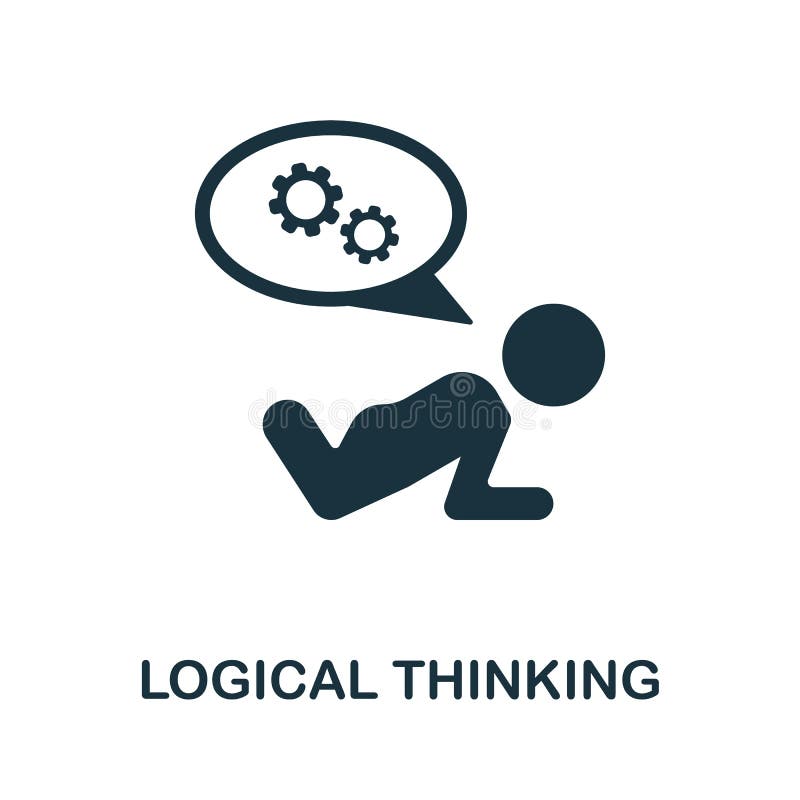 dreamstime

LOGICAL THINKING