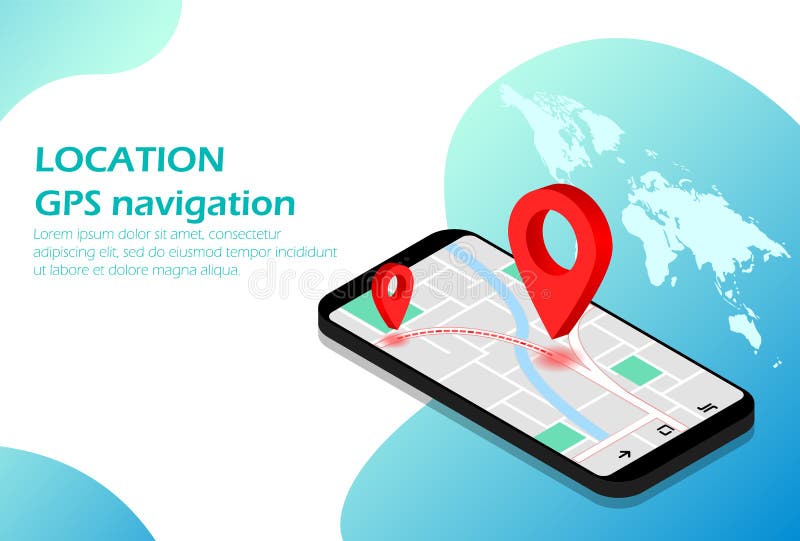 LOCATION
GPS navigation

Lorem ipsum dolor sit amet, consectetur adipiscing elit, sed do eiusmod tempor incididunt ut labore et dolore magna aliqua.

dreamstime