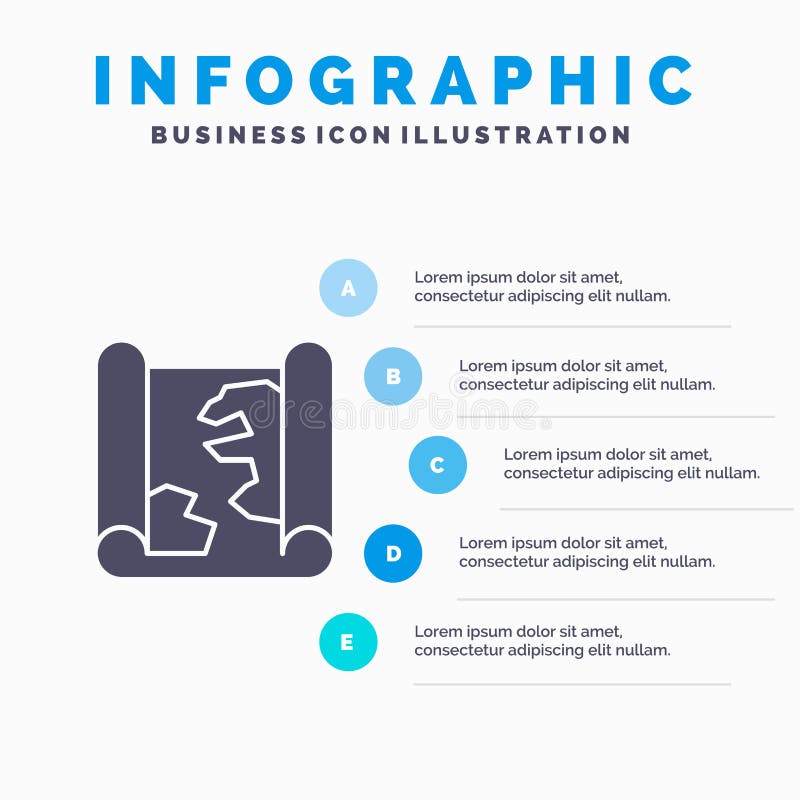 INFOGRAPHIC
BUSINESS ICON ILLUSTRATION

A
Lorem ipsum dolor sit amet, consectetur adipiscing elit nullam.

B
Lorem ipsum dolor sit amet, consectetur adipiscing elit nullam.

dreamstime

C
Lorem ipsum dolor sit amet, consectetur adipiscing elit nullam.

D
Lorem ipsum dolor sit amet, consectetur adipiscing elit nullam.

E
Lorem ipsum dolor sit amet, consectetur adipiscing elit nullam.