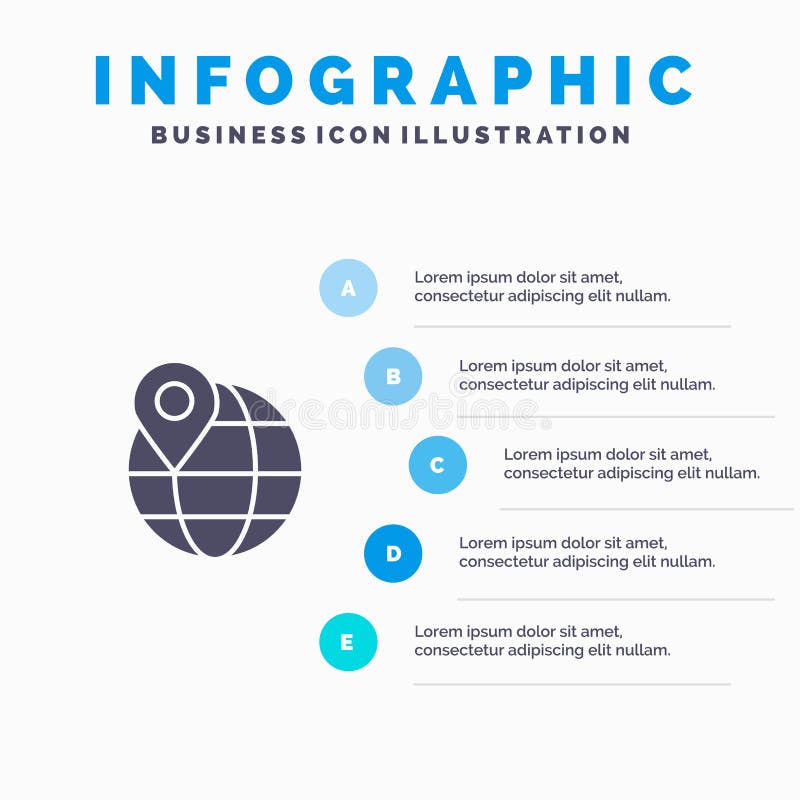 INFOGRAPHIC
BUSINESS ICON ILLUSTRATION

A
Lorem ipsum dolor sit amet, consectetur adipiscing elit nullam.

B
Lorem ipsum dolor sit amet, consectetur adipiscing elit nullam.

dreamstime

C
Lorem ipsum dolor sit amet, consectetur adipiscing elit nullam.

D
Lorem ipsum dolor sit amet, consectetur adipiscing elit nullam.

E
Lorem ipsum dolor sit amet, consectetur adipiscing elit nullam.