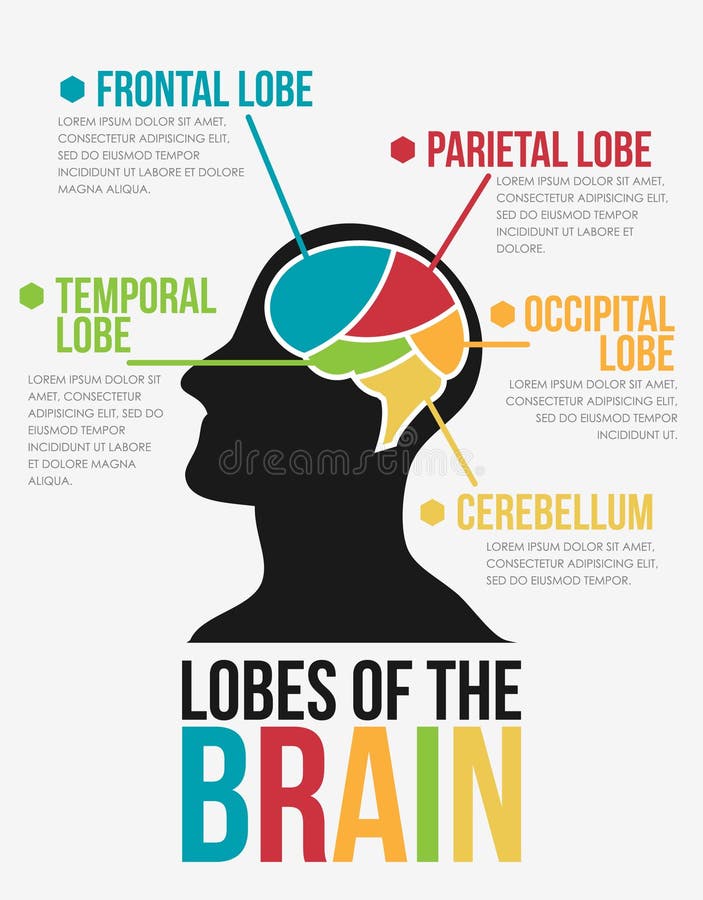 FRONTAL LOBE
LOREM IPSUM DOLOR SIT AMET, CONSECTETUR ADIPISICING ELIT, SED DO EIUSMOD TEMPOR INCIDIDUNT UT LABORE ET DOLORE MAGNA ALIQUA.

PARIETAL LOBE
LOREM IPSUM DOLOR SIT AMET, CONSECTETUR ADIPISICING ELIT, SED DO EIUSMOD TEMPOR INCIDIDUNT UT LABORE ET DOLORE.

TEMPORAL LOBE
LOREM IPSUM DOLOR SIT AMET, CONSECTETUR ADIPISICING ELIT, SED DO EIUSMOD TEMPOR INCIDIDUNT UT LABORE ET DOLORE MAGNA ALIQUA.

OCCIPITAL LOBE
LOREM IPSUM DOLOR SIT AMET, CONSECTETUR ADIPISICING ELIT, SED DO EIUSMOD TEMPOR INCIDIDUNT UT.

dreamstime

CEREBELLUM
LOREM IPSUM DOLOR SIT AMET, CONSECTETUR ADIPISICING ELIT, SED DO EIUSMOD TEMPOR.

LOBES OF THE
BRAIN