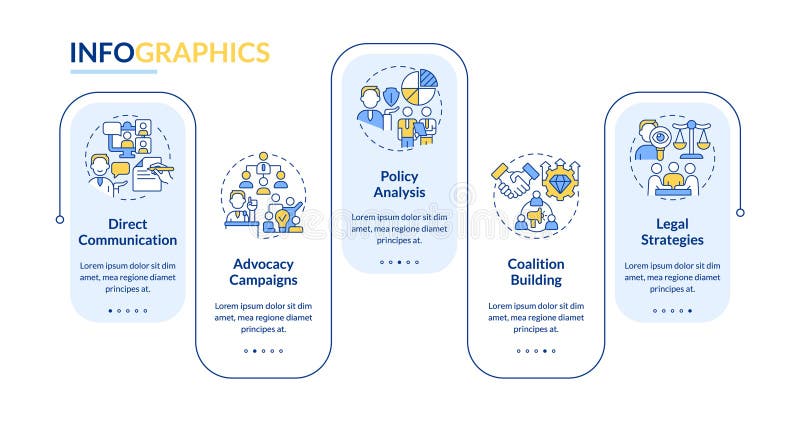 INFOGRAPHICS

Direct Communication

Lorem ipsum dolor sit dim amet, mea regione diamet principes at.

Advocacy Campaigns

Lorem ipsum dolor sit dim amet, mea regione diamet principes at.

Policy Analysis

Lorem ipsum dolor sit dim amet, mea regione diamet principes at.

Coalition Building

Lorem ipsum dolor sit dim amet, mea regione diamet principes at.

Legal Strategies

Lorem ipsum dolor sit dim amet, mea regione diamet principes at.