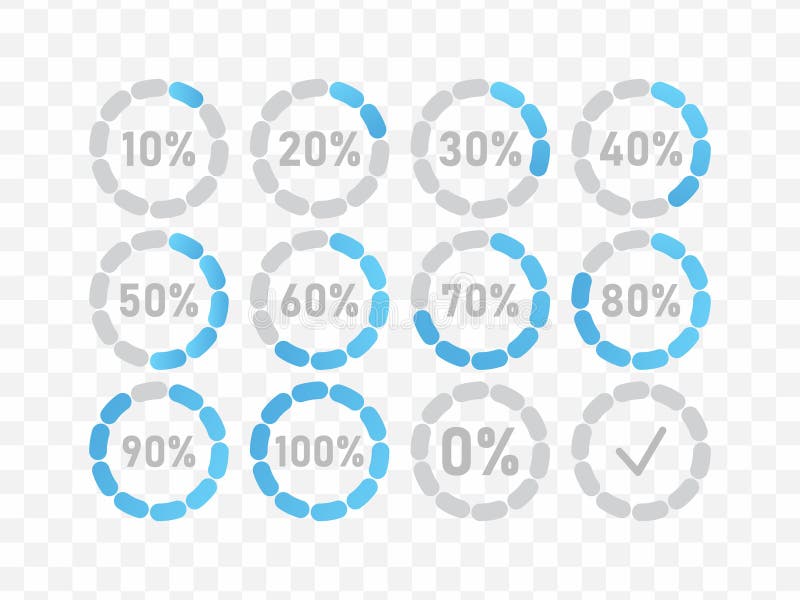 10% 20% 30% 40%

50% 60% 70% 80%

90% 100% 0%