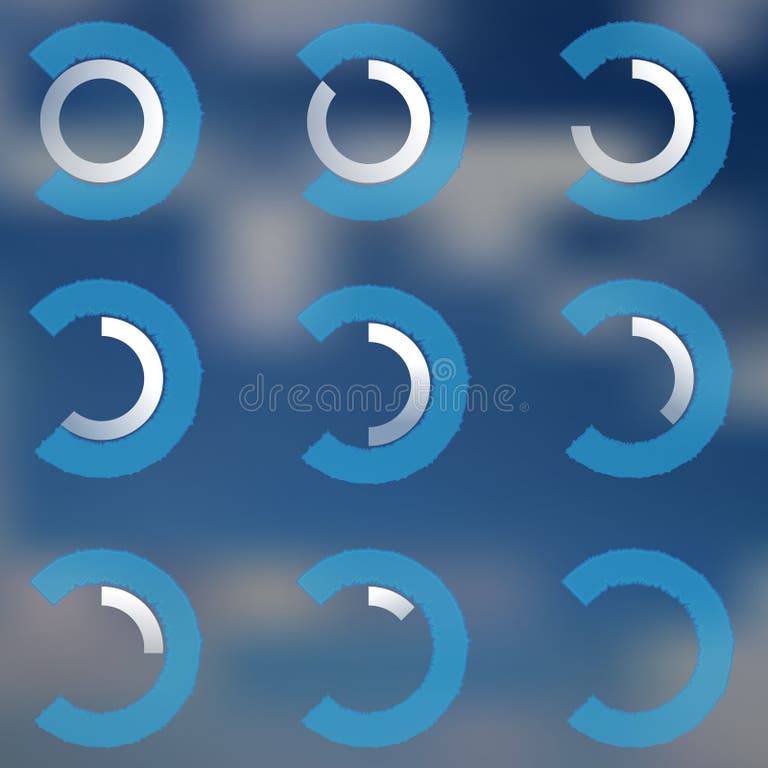 dreamstime