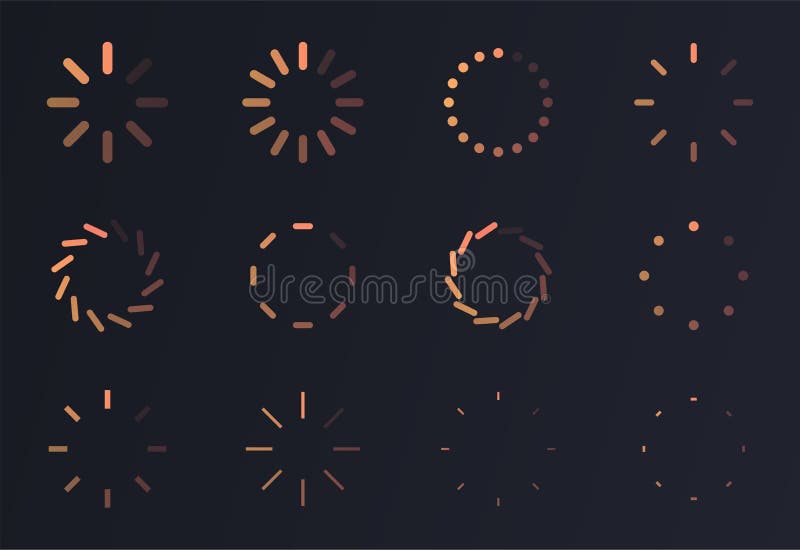 dreamstime