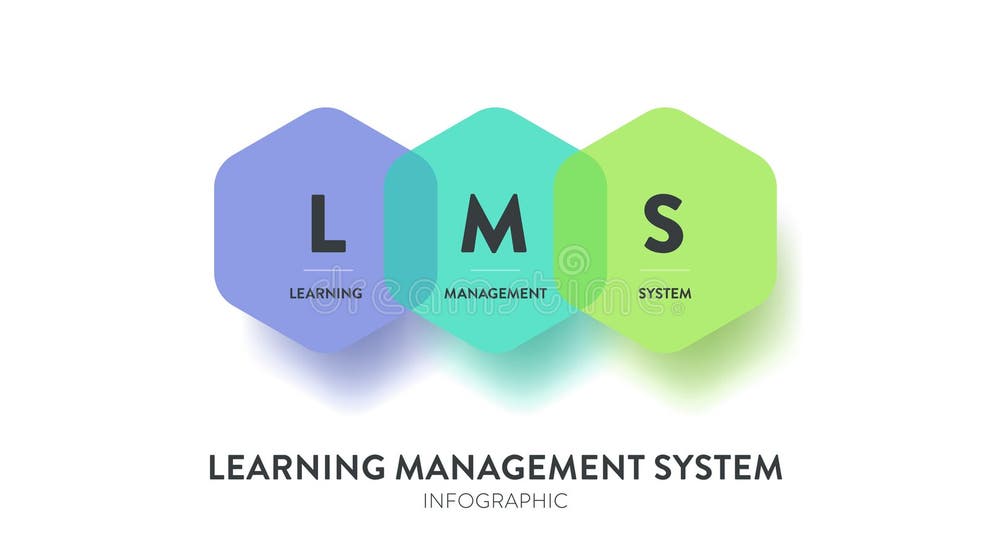 L
LEARNING

M
MANAGEMENT

S
SYSTEM

dreamstime

LEARNING MANAGEMENT SYSTEM
INFOGRAPHIC