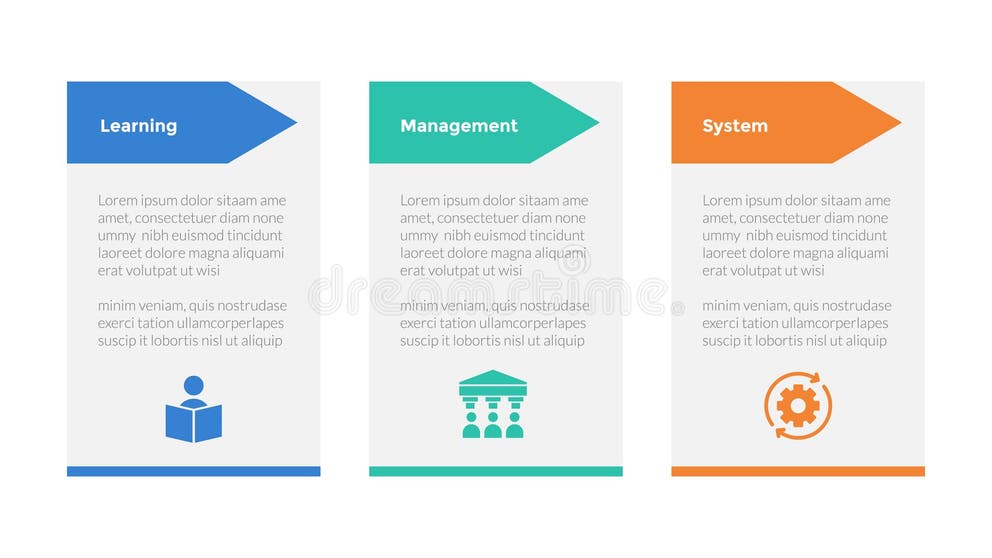 Learning

Lorem ipsum dolor sitaam ame amet, consectetuer diam none ummy nibh euismod tincidunt laoreet dolore magna aliquami erat volutpat ut wisi

minim veniam, quis nostrudase exerci tation ullamcorperlapes suscip it lobortis nisl ut aliquip

Management

Lorem ipsum dolor sitaam ame amet, consectetuer diam none ummy nibh euismod tincidunt laoreet dolore magna aliquami erat volutpat ut wisi

minim veniam, quis nostrudase exerci tation ullamcorperlapes suscip it lobortis nisl ut aliquip

System

Lorem ipsum dolor sitaam ame amet, consectetuer diam none ummy nibh euismod tincidunt laoreet dolore magna aliquami erat volutpat ut wisi

minim veniam, quis nostrudase exerci tation ullamcorperlapes suscip it lobortis nisl ut aliquip

dreamstime