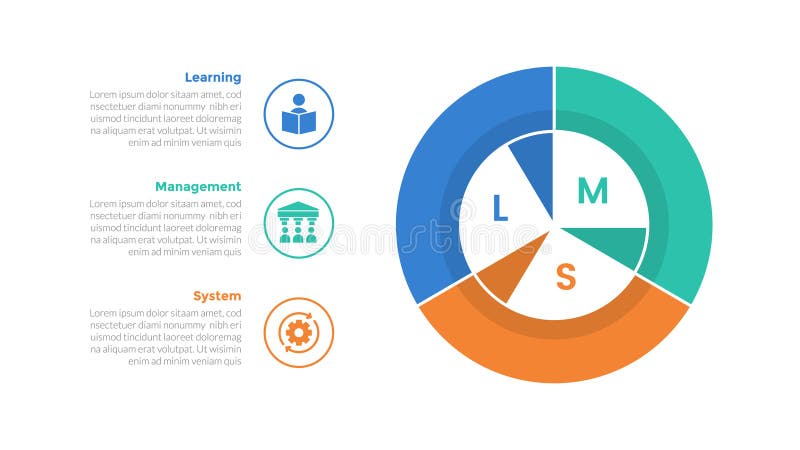 Learning
Lorem ipsum dolor sitaam amet, cod nsectetuer diami nonummy nibh eri uismod tincidunt laoreet doloremag na aliquam erat volutpat. Ut wisimin enim ad minim veniam quis

Management
Lorem ipsum dolor sitaam amet, cod nsectetuer diami nonummy nibh eri uismod tincidunt laoreet doloremag na aliquam erat volutpat. Ut wisimin enim ad minim veniam quis

System
Lorem ipsum dolor sitaam amet, cod nsectetuer diami nonummy nibh eri uismod tincidunt laoreet doloremag na aliquam erat volutpat. Ut wisimin enim ad minim veniam quis

L
M
S

dreamstime