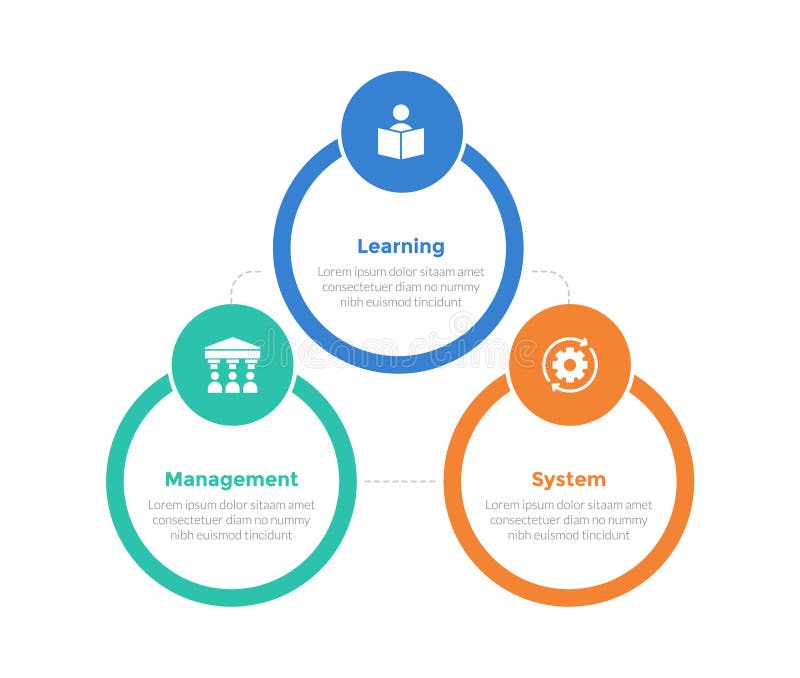 Learning
Lorem ipsum dolor sitaam amet consectetuer diam no nummy nibh euismod tincidunt

dreamstime

Management
Lorem ipsum dolor sitaam amet consectetuer diam no nummy nibh euismod tincidunt

System
Lorem ipsum dolor sitaam amet consectetuer diam no nummy nibh euismod tincidunt