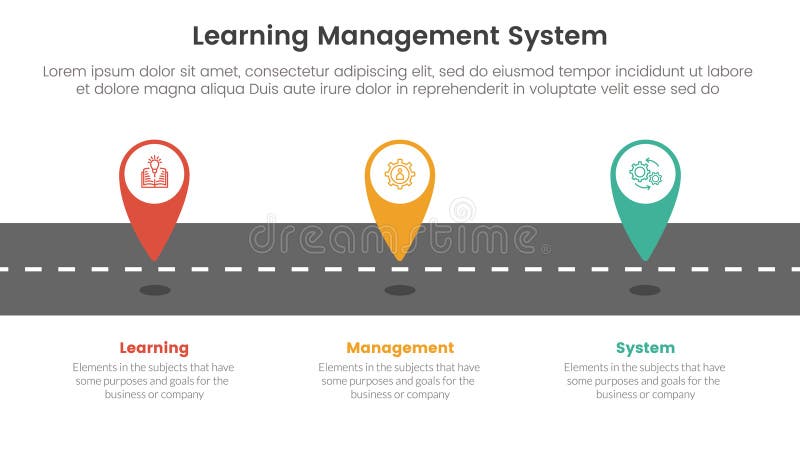 Learning Management System

Lorem ipsum dolor sit amet, consectetur adipiscing elit, sed do eiusmod tempor incididunt ut labore et dolore magna aliqua Duis aute irure dolor in reprehenderit in voluptate velit esse sed do

dreamstime

Learning
Elements in the subjects that have some purposes and goals for the business or company

Management
Elements in the subjects that have some purposes and goals for the business or company

System
Elements in the subjects that have some purposes and goals for the business or company