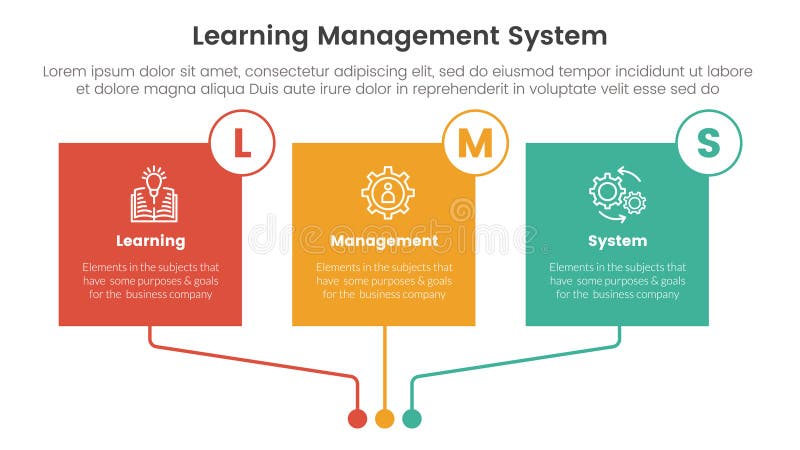 Learning Management System

Lorem ipsum dolor sit amet, consectetur adipiscing elit, sed do eiusmod tempor incididunt ut labore et dolore magna aliqua Duis aute irure dolor in reprehenderit in voluptate velit esse sed do

L

Learning

Elements in the subjects that have some purposes & goals for the business company

M

Management

Elements in the subjects that have some purposes & goals for the business company

S

System

Elements in the subjects that have some purposes & goals for the business company

dreamstime