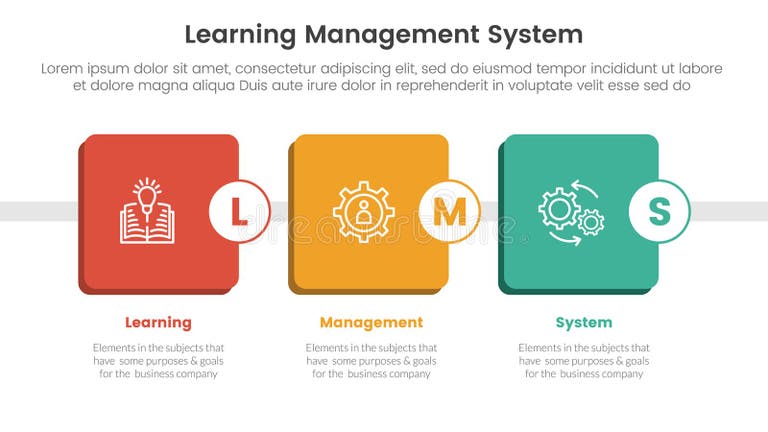 Learning Management System

Lorem ipsum dolor sit amet, consectetur adipiscing elit, sed do eiusmod tempor incididunt ut labore et dolore magna aliqua Duis aute irure dolor in reprehenderit in voluptate velit esse sed do

L

M

S

dreamstime

Learning

Elements in the subjects that have some purposes & goals for the business company

Management

Elements in the subjects that have some purposes & goals for the business company

System

Elements in the subjects that have some purposes & goals for the business company