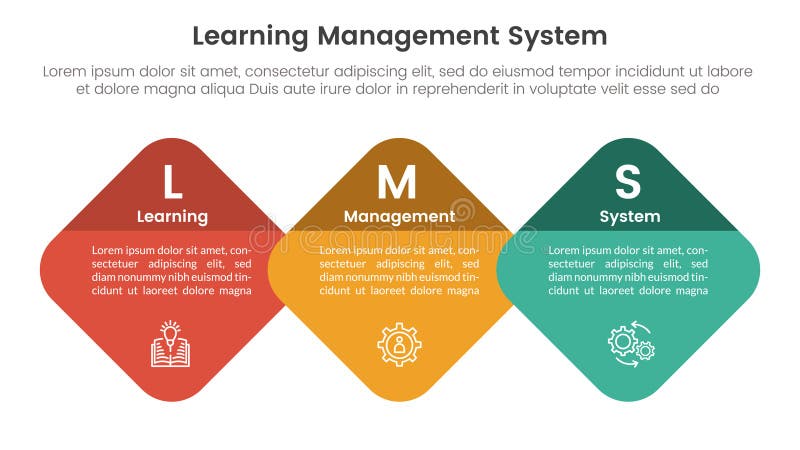 Learning Management System

Lorem ipsum dolor sit amet, consectetur adipiscing elit, sed do eiusmod tempor incididunt ut labore et dolore magna aliqua Duis aute irure dolor in reprehenderit in voluptate velit esse sed do

L
Learning
Lorem ipsum dolor sit amet, consectetuer adipiscing elit, sed diam nonummy nibh euismod tincidunt ut laoreet dolore magna

M
Management
Lorem ipsum dolor sit amet, consectetuer adipiscing elit, sed diam nonummy nibh euismod tincidunt ut laoreet dolore magna

S
System
Lorem ipsum dolor sit amet, consectetuer adipiscing elit, sed diam nonummy nibh euismod tincidunt ut laoreet dolore magna

dreamstime