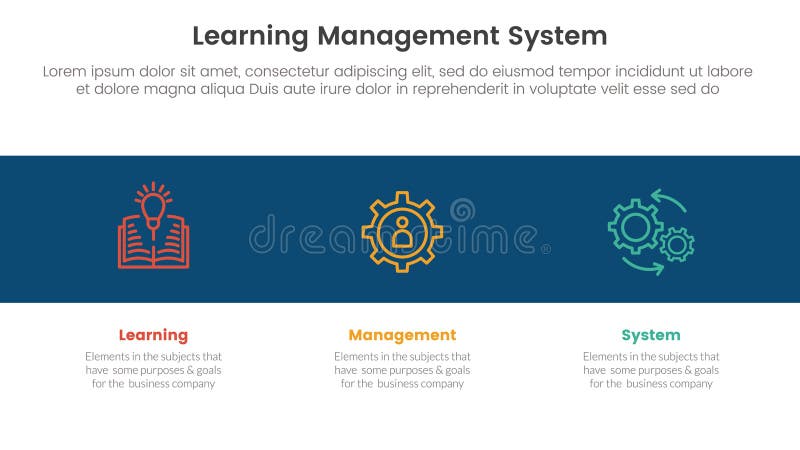 Learning Management System

Lorem ipsum dolor sit amet, consectetur adipiscing elit, sed do eiusmod tempor incididunt ut labore et dolore magna aliqua Duis aute irure dolor in reprehenderit in voluptate velit esse sed do

dreamstime®

Learning

Elements in the subjects that have some purposes & goals for the business company

Management

Elements in the subjects that have some purposes & goals for the business company

System

Elements in the subjects that have some purposes & goals for the business company