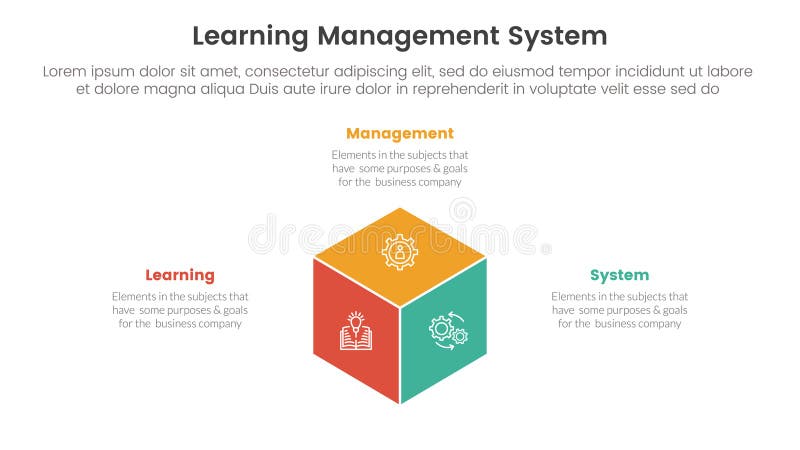 Learning Management System

Lorem ipsum dolor sit amet, consectetur adipiscing elit, sed do eiusmod tempor incididunt ut labore et dolore magna aliqua Duis aute irure dolor in reprehenderit in voluptate velit esse sed do

Management

Elements in the subjects that have some purposes & goals for the business company

dreamstime

Learning

Elements in the subjects that have some purposes & goals for the business company

System

Elements in the subjects that have some purposes & goals for the business company