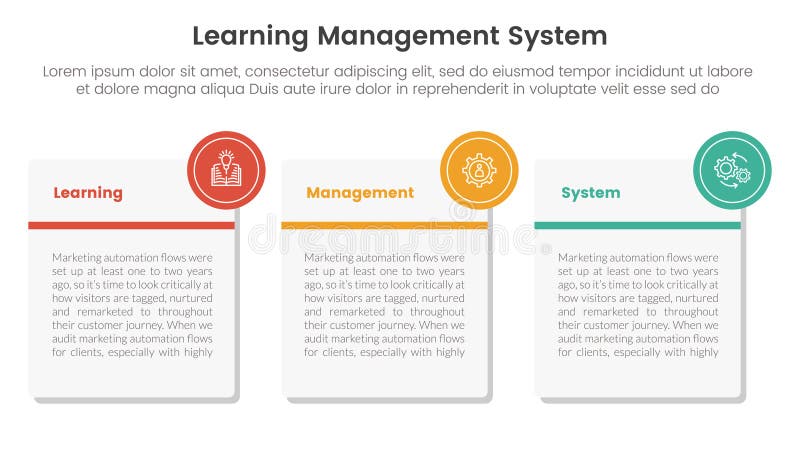 Learning Management System

Lorem ipsum dolor sit amet, consectetur adipiscing elit, sed do eiusmod tempor incididunt ut labore et dolore magna aliqua Duis aute irure dolor in reprehenderit in voluptate velit esse sed do

Learning

Marketing automation flows were set up at least one to two years ago, so it's time to look critically at how visitors are tagged, nurtured and remarketed to throughout their customer journey. When we audit marketing automation flows for clients, especially with highly

Management

Marketing automation flows were set up at least one to two years ago, so it's time to look critically at how visitors are tagged, nurtured and remarketed to throughout their customer journey. When we audit marketing automation flows for clients, especially with highly

System

Marketing automation flows were set up at least one to two years ago, so it's time to look critically at how visitors are tagged, nurtured and remarketed to throughout their customer journey. When we audit marketing automation flows for clients, especially with highly

dreamstime