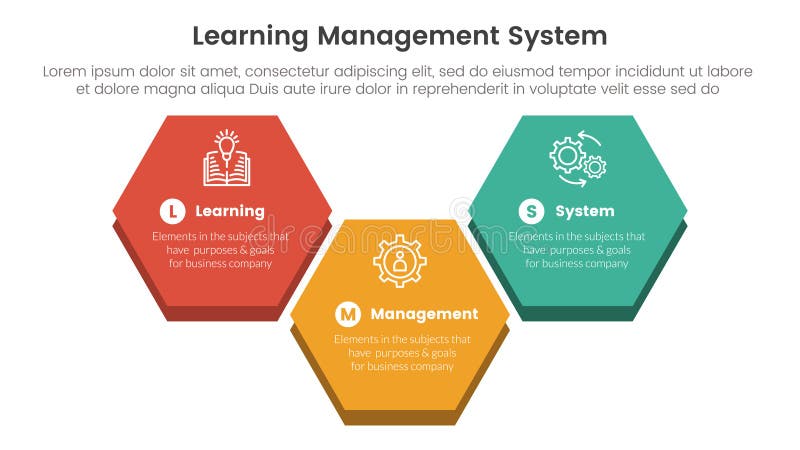 Learning Management System

Lorem ipsum dolor sit amet, consectetur adipiscing elit, sed do eiusmod tempor incididunt ut labore et dolore magna aliqua Duis aute irure dolor in reprehenderit in voluptate velit esse sed do

L Learning

Elements in the subjects that have purposes & goals for business company

M Management

Elements in the subjects that have purposes & goals for business company

S System

Elements in the subjects that have purposes & goals for business company

dreamstime