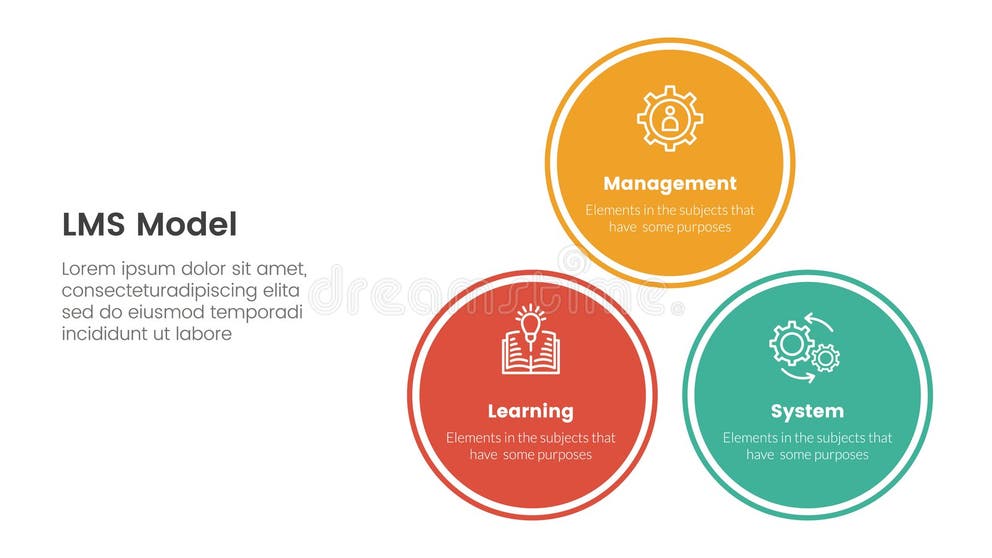 LMS Model

Lorem ipsum dolor sit amet, consecteturadipiscing elita sed do eiusmod temporadi incididunt ut labore

Management

Elements in the subjects that have some purposes

dreamstime

Learning

Elements in the subjects that have some purposes

System

Elements in the subjects that have some purposes