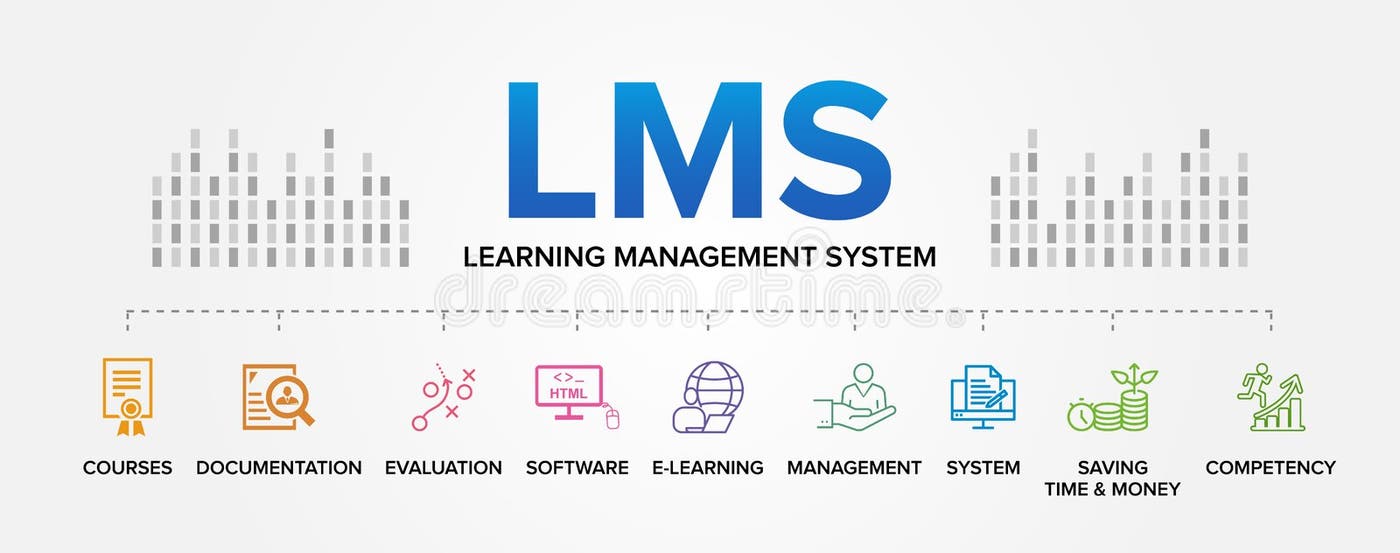 LMS
LEARNING MANAGEMENT SYSTEM

dreamstime

<> HTML

COURSES
DOCUMENTATION
EVALUATION
SOFTWARE
E-LEARNING
MANAGEMENT
SYSTEM
SAVING TIME & MONEY
COMPETENCY