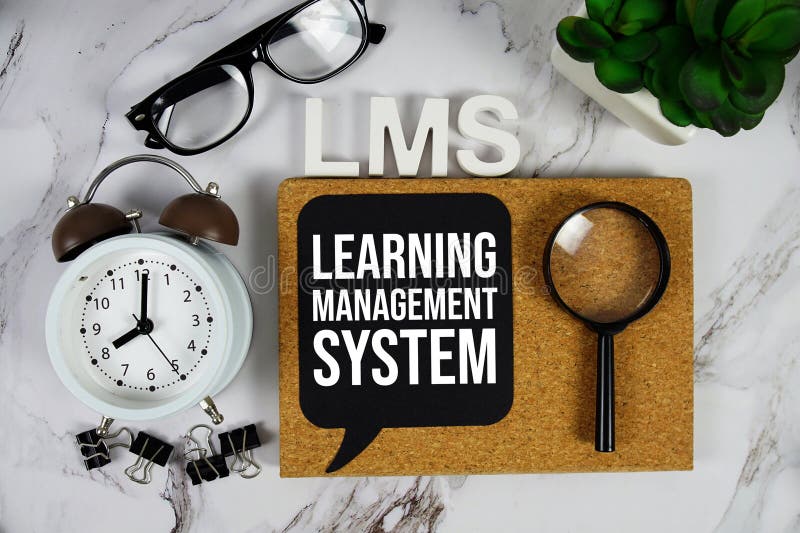 LMS

LEARNING MANAGEMENT SYSTEM

dreamstime

12
1
2
3
4
5
6
7
8
9
10
11