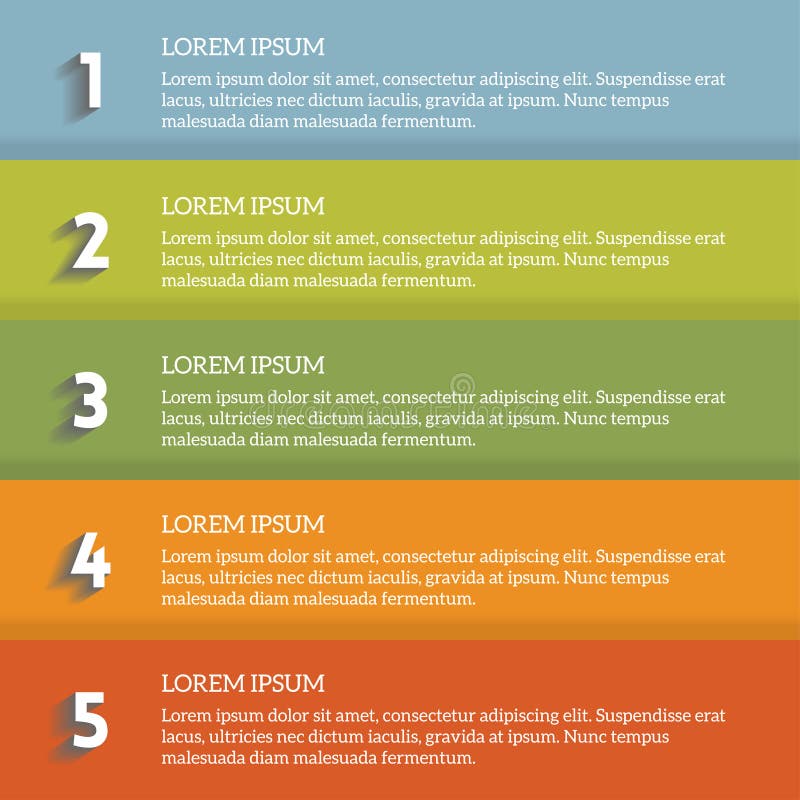 1
LOREM IPSUM
Lorem ipsum dolor sit amet, consectetur adipiscing elit. Suspendisse erat lacus, ultricies nec dictum iaculis, gravida at ipsum. Nunc tempus malesuada diam malesuada fermentum.

2
LOREM IPSUM
Lorem ipsum dolor sit amet, consectetur adipiscing elit. Suspendisse erat lacus, ultricies nec dictum iaculis, gravida at ipsum. Nunc tempus malesuada diam malesuada fermentum.

3
LOREM IPSUM
Lorem ipsum dolor sit amet, consectetur adipiscing elit. Suspendisse erat lacus, ultricies nec dictum iaculis, gravida at ipsum. Nunc tempus malesuada diam malesuada fermentum.

dreamstime

4
LOREM IPSUM
Lorem ipsum dolor sit amet, consectetur adipiscing elit. Suspendisse erat lacus, ultricies nec dictum iaculis, gravida at ipsum. Nunc tempus malesuada diam malesuada fermentum.

5
LOREM IPSUM
Lorem ipsum dolor sit amet, consectetur adipiscing elit. Suspendisse erat lacus, ultricies nec dictum iaculis, gravida at ipsum. Nunc tempus malesuada diam malesuada fermentum.