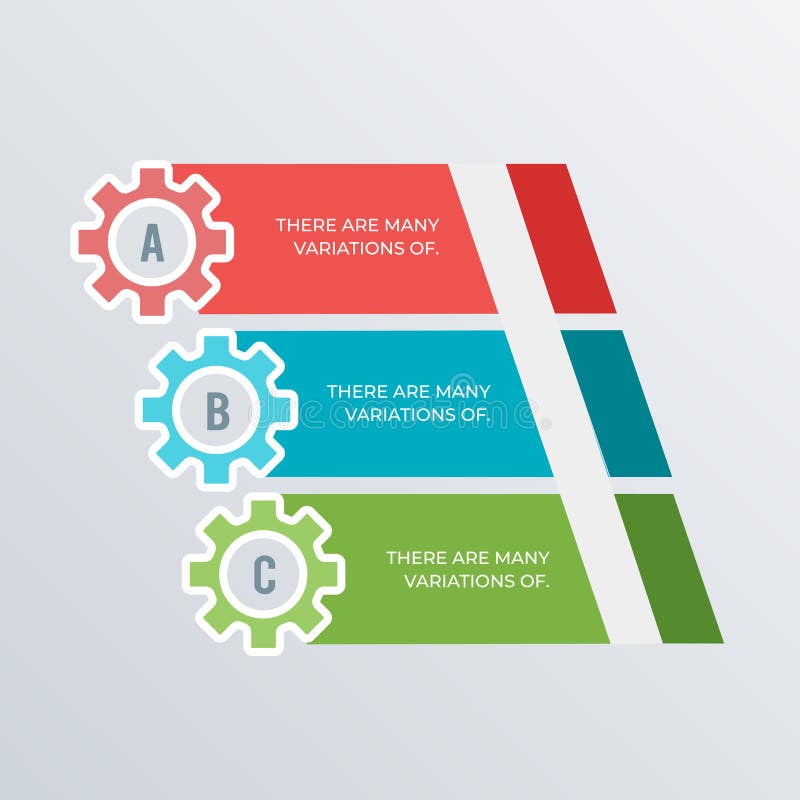 A

THERE ARE MANY VARIATIONS OF.

B

THERE ARE MANY VARIATIONS OF.

dreamstime

C

THERE ARE MANY VARIATIONS OF.