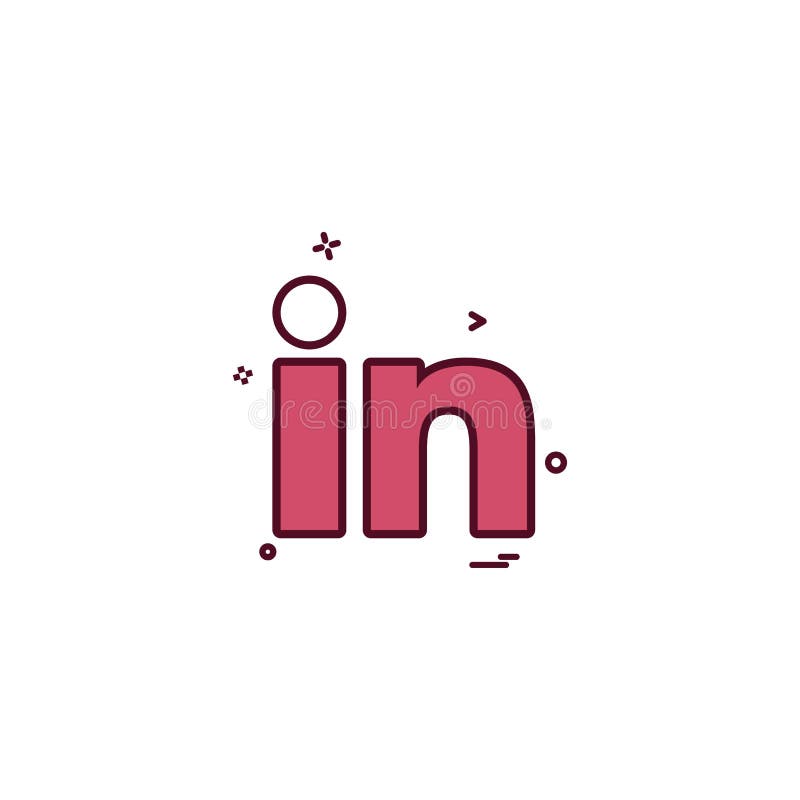 in

dreamstime