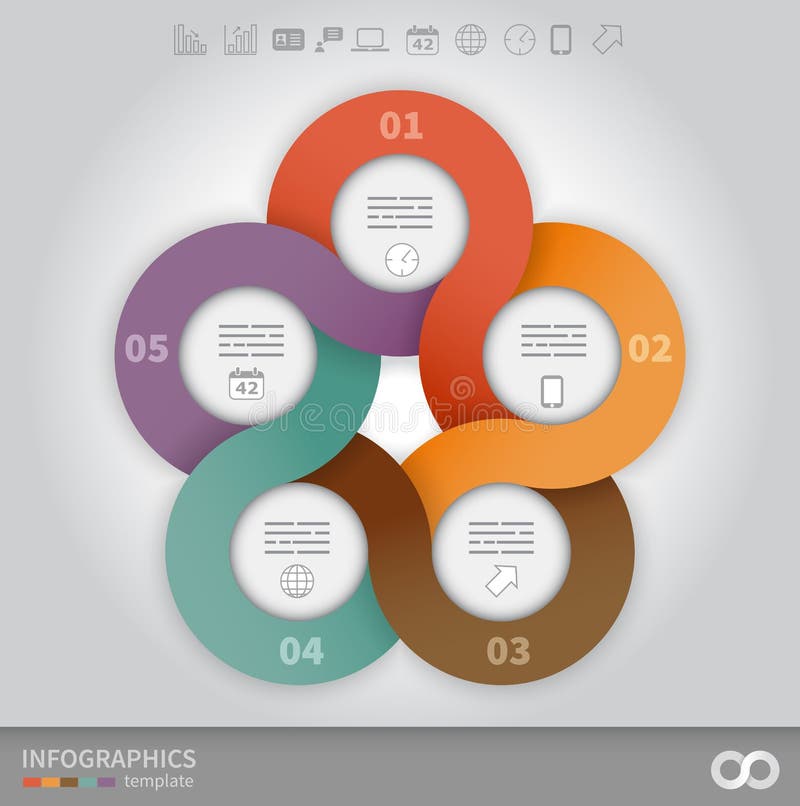 42

01

02

05

42

dreamstime

04

03

INFOGRAPHICS
template