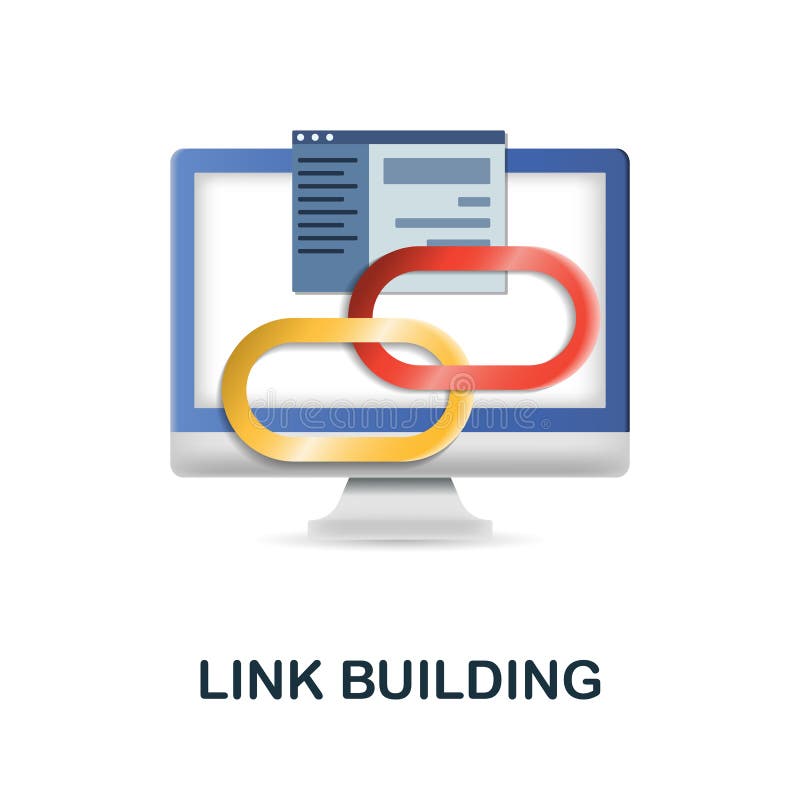 dreamstime

LINK BUILDING