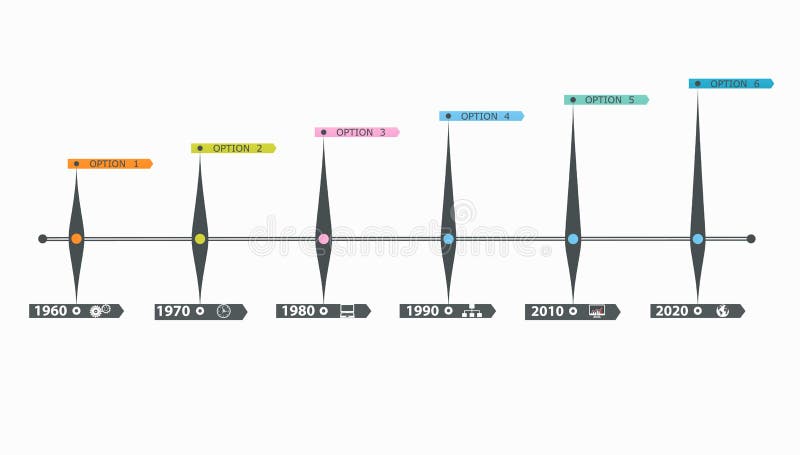 OPTION 1
OPTION 2
OPTION 3
OPTION 4
OPTION 5
OPTION 6

dreamstime

1960
1970
1980
1990
2010
2020