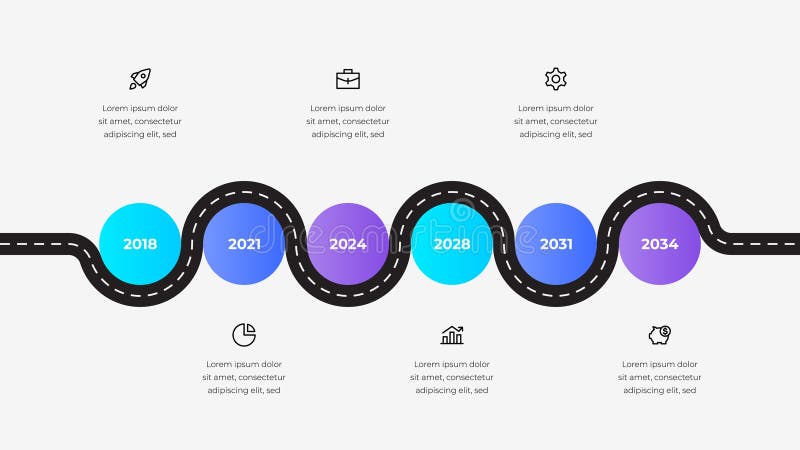 Lorem ipsum dolor sit amet, consectetur adipiscing elit, sed

Lorem ipsum dolor sit amet, consectetur adipiscing elit, sed

Lorem ipsum dolor sit amet, consectetur adipiscing elit, sed

2018

2021

2024

2028

2031

2034

dreamstime

Lorem ipsum dolor sit amet, consectetur adipiscing elit, sed

Lorem ipsum dolor sit amet, consectetur adipiscing elit, sed

Lorem ipsum dolor sit amet, consectetur adipiscing elit, sed