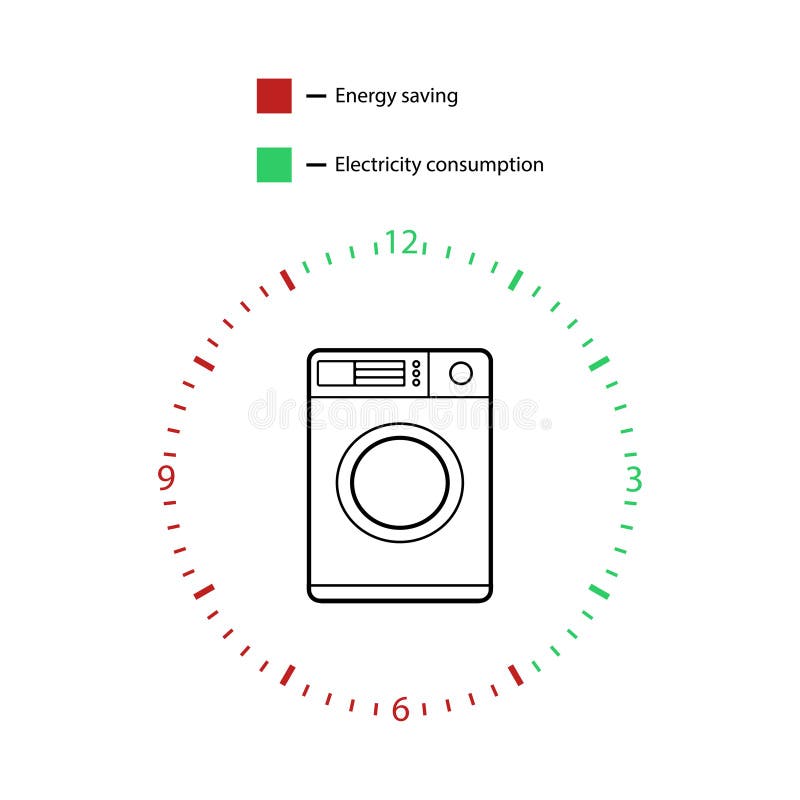 — Energy saving

— Electricity consumption

12

3

6

9

dreamstime